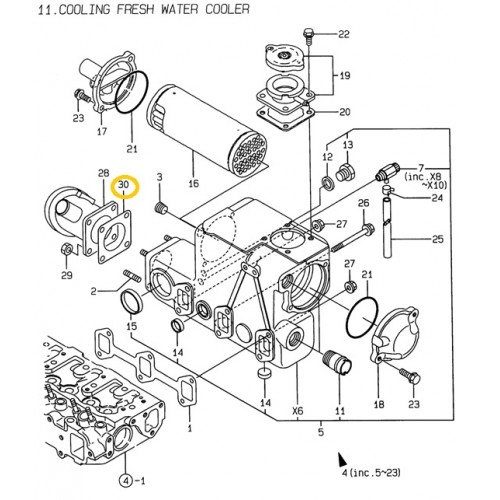 11.COOLING FRESH WATER COOLER

22
19
20
23
17
21
16
13
12
7
(inc.X8
~X10)
24
28
30
3
26
27
25
29
2
27
21
15
14
14
X6
11
18
23
1
5
④-1
4(inc.5~23)