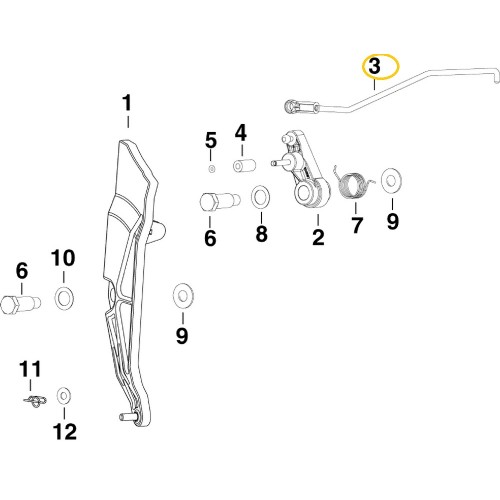 3

1

5

4

6

8

2

7

9

6

10

9

11

12