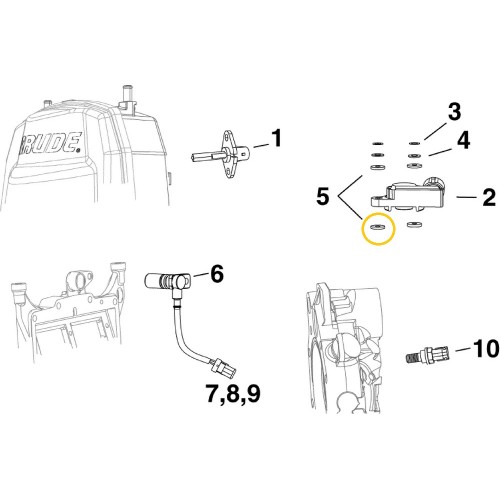 RUDE

1

3

4

5

2

6

7,8,9

10