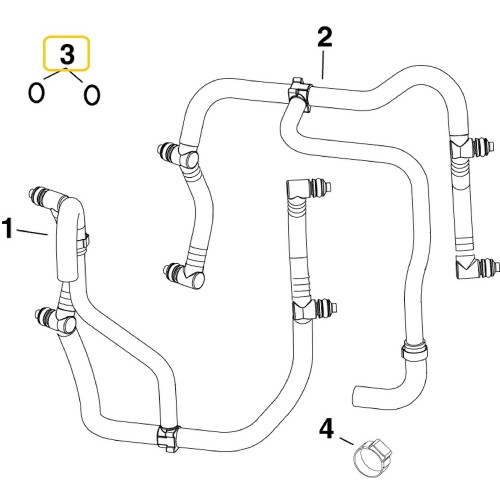 3
2
1
4