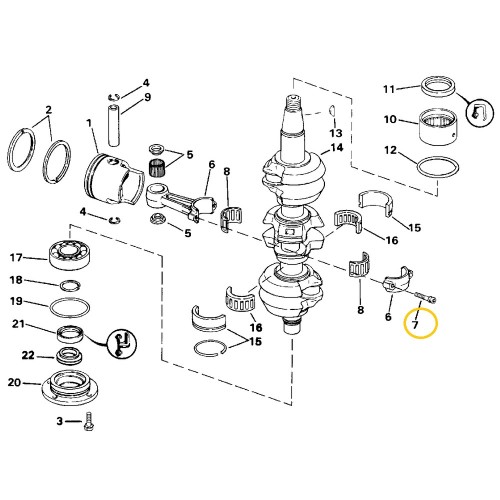 4
9
2
1
5
6
8
4
5
11
10
12
13
14
15
16
17
18
19
21
22
20
3
16
15
8
6
7